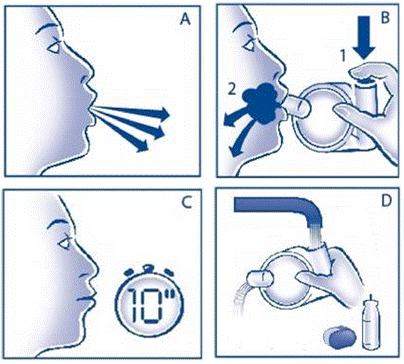 A

B
1
2

C
10"

D