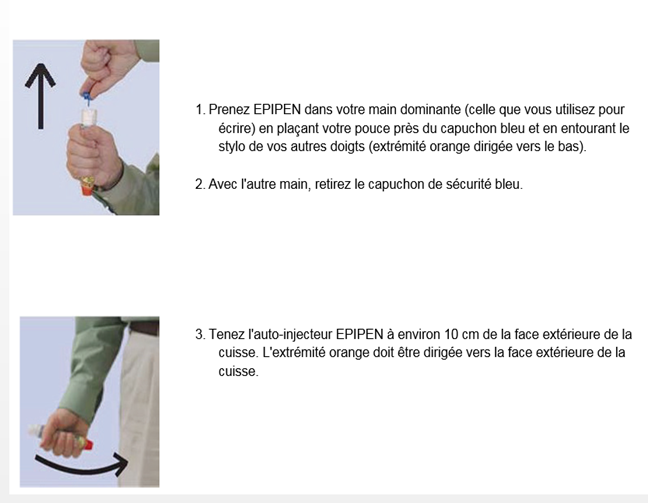 1. Prenez EPIPEN dans votre main dominante (celle que vous utilisez pour écrire) en plaçant votre pouce près du capuchon bleu et en entourant le stylo de vos autres doigts (extrémité orange dirigée vers le bas).

2. Avec l'autre main, retirez le capuchon de sécurité bleu.

3. Tenez l'auto-injecteur EPIPEN à environ 10 cm de la face extérieure de la cuisse. L'extrémité orange doit être dirigée vers la face extérieure de la cuisse.