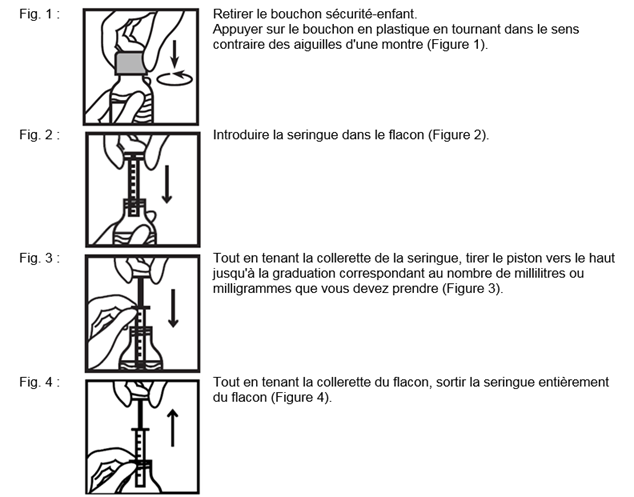 Fig. 1 :

Retirer le bouchon sécurité-enfant.
Appuyer sur le bouchon en plastique en tournant dans le sens contraire des aiguilles d'une montre (Figure 1).

Fig. 2 :

Introduire la seringue dans le flacon (Figure 2).

Fig. 3 :

Tout en tenant la collerette de la seringue, tirer le piston vers le haut jusqu'à la graduation correspondant au nombre de millilitres ou milligrammes que vous devez prendre (Figure 3).

Fig. 4 :

Tout en tenant la collerette du flacon, sortir la seringue entièrement du flacon (Figure 4).