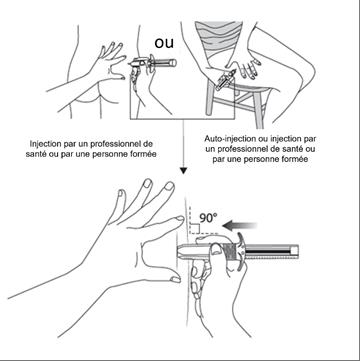 ou

Injection par un professionnel de santé ou par une personne formée

Auto-injection ou injection par un professionnel de santé ou par une personne formée

90°