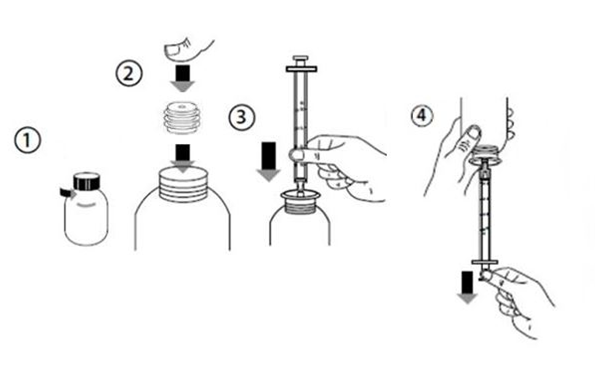 ①

②

③

④