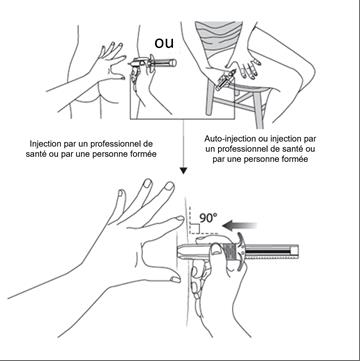 ou

Injection par un professionnel de santé ou par une personne formée

Auto-injection ou injection par un professionnel de santé ou par une personne formée

90°